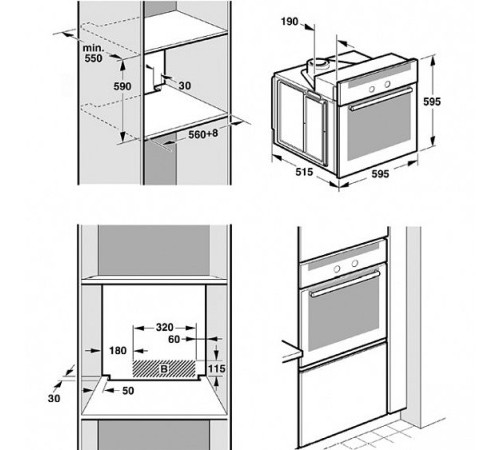 min.
550
590
30
560+8

190
595
515
595

320
60
180
B
115
30
50