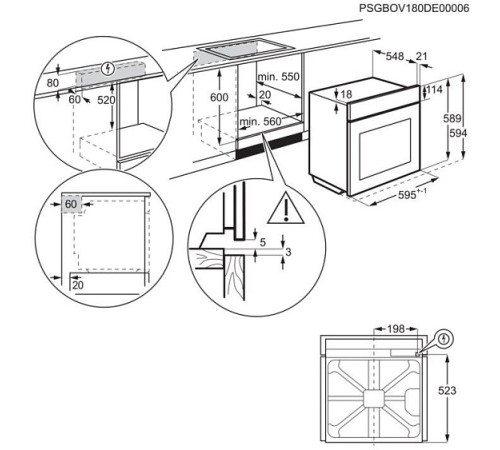 PSGBOV180DE00006

80
60
520

600
min. 550
20
min. 560

548
21
18
114
589
594
$595^{+-1}$

60
20

5
3

198
523