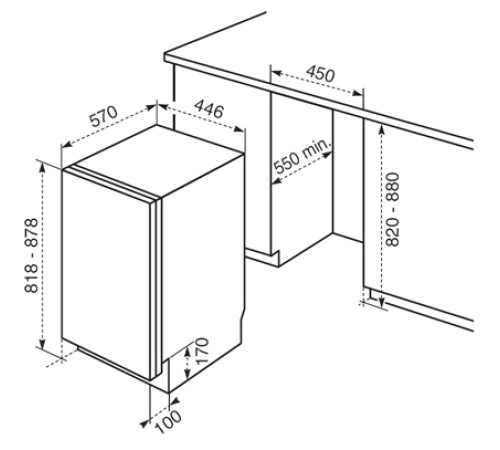 450
570
446
550 min.
820 - 880
818 - 878
170
100