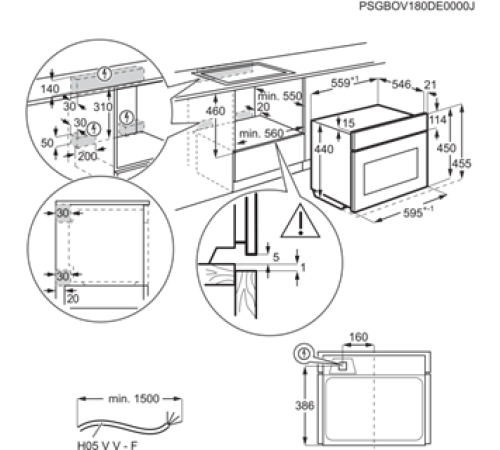 PSGBOV180DE0000J

140
30
310
30
50
200
460
min. 550
20
min. 560
559$^{+1}$
546
21
15
114
440
450
455
595$^{+-1}$
30
30
20
5
1
160
386
min. 1500
H05 V V - F