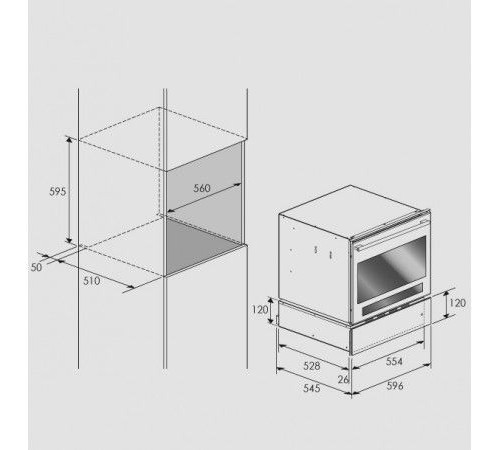 595
560
50
510
120
120
528
554
26
545
596