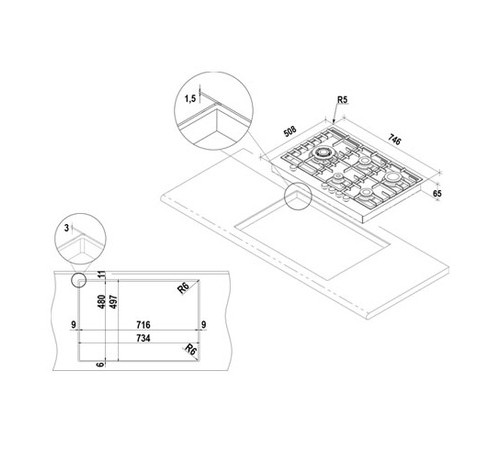 1,5
R5
508
746
65
3
11
R6
480
497
9
716
9
734
R6
6